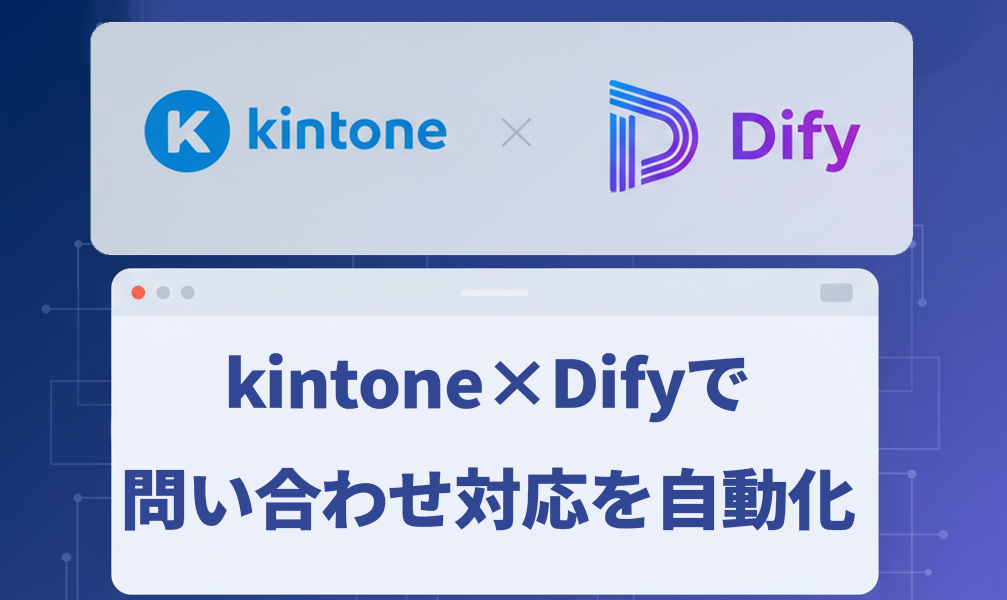 kintone × Dify

kintone×Difyで
問い合わせ対応を自動化